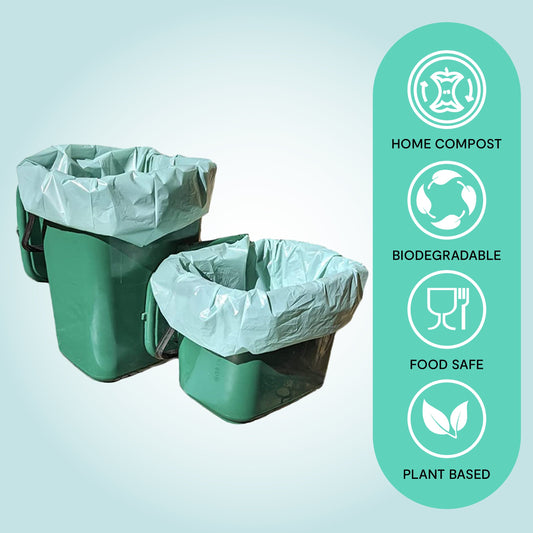 HOME COMPOST

BIODEGRADABLE

FOOD SAFE

PLANT BASED