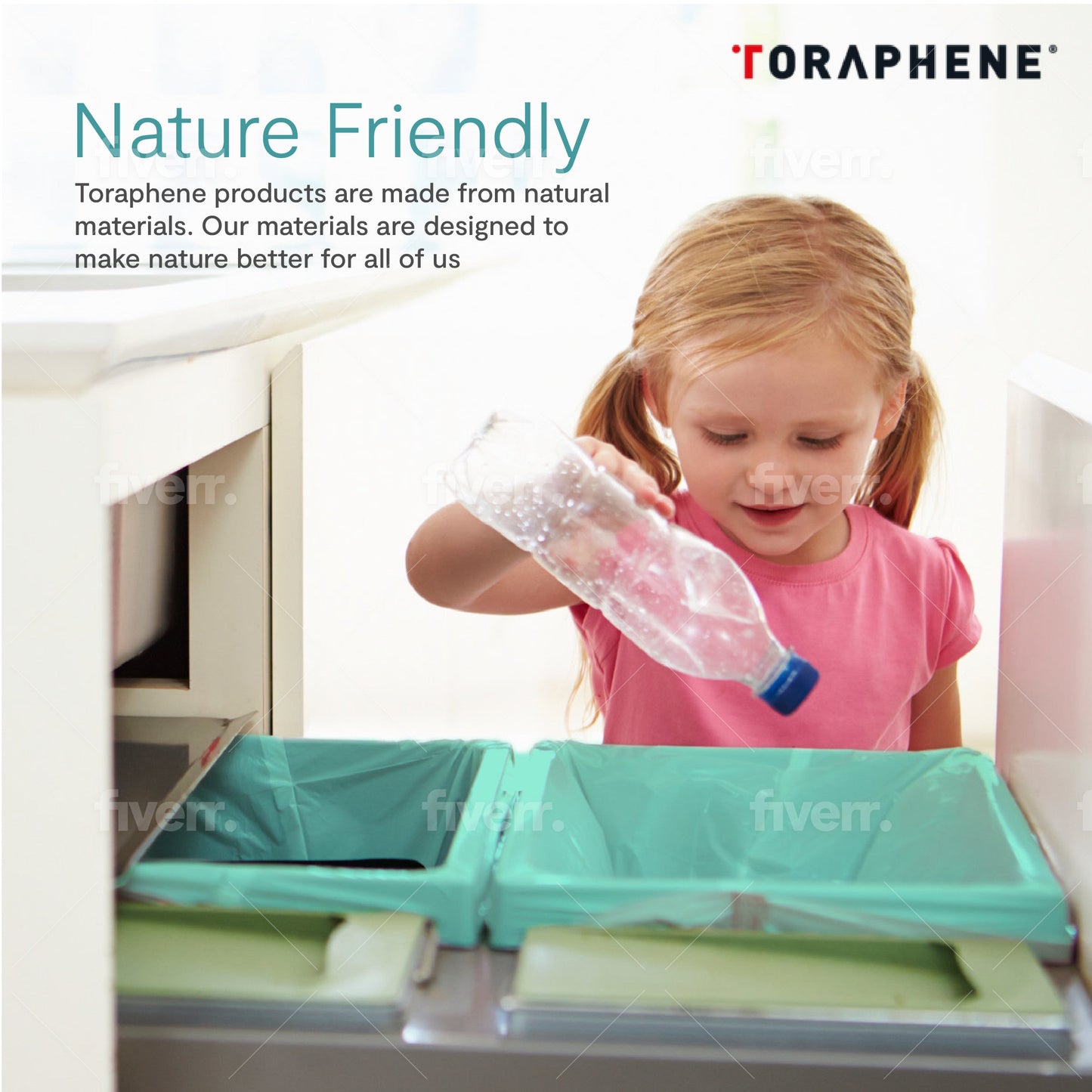 TORAPHENE®

Nature Friendly

Toraphene products are made from natural materials. Our materials are designed to make nature better for all of us

fiverr.

fiverr.

fiverr.

fiverr.

fiverr.

fiverr.

fiverr.

fiverr.

fiverr.